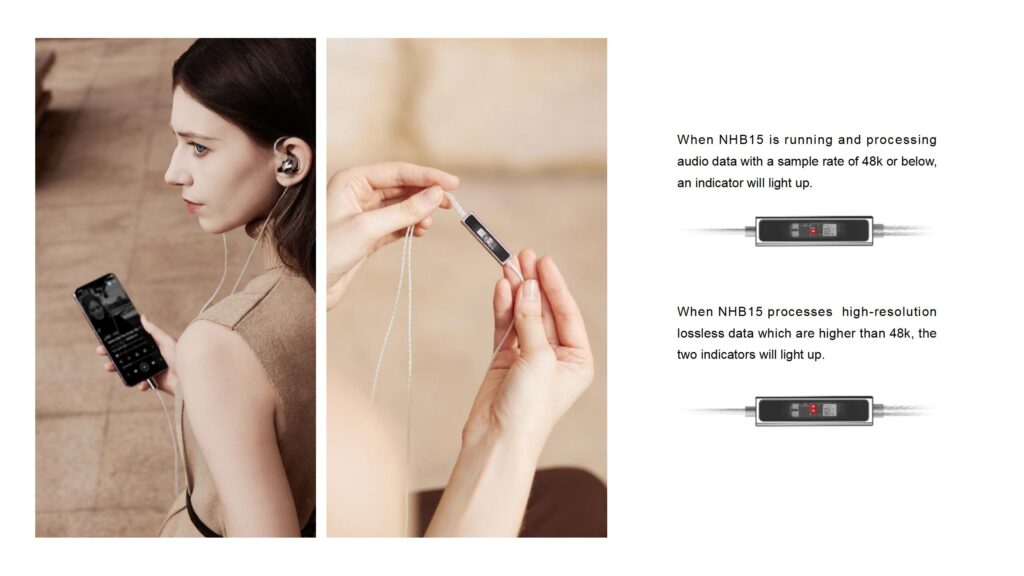 When NHB15 is running and processing audio data with a sample rate of 48k or below, an indicator will light up.

When NHB15 processes high-resolution lossless data which are higher than 48k, the two indicators will light up.